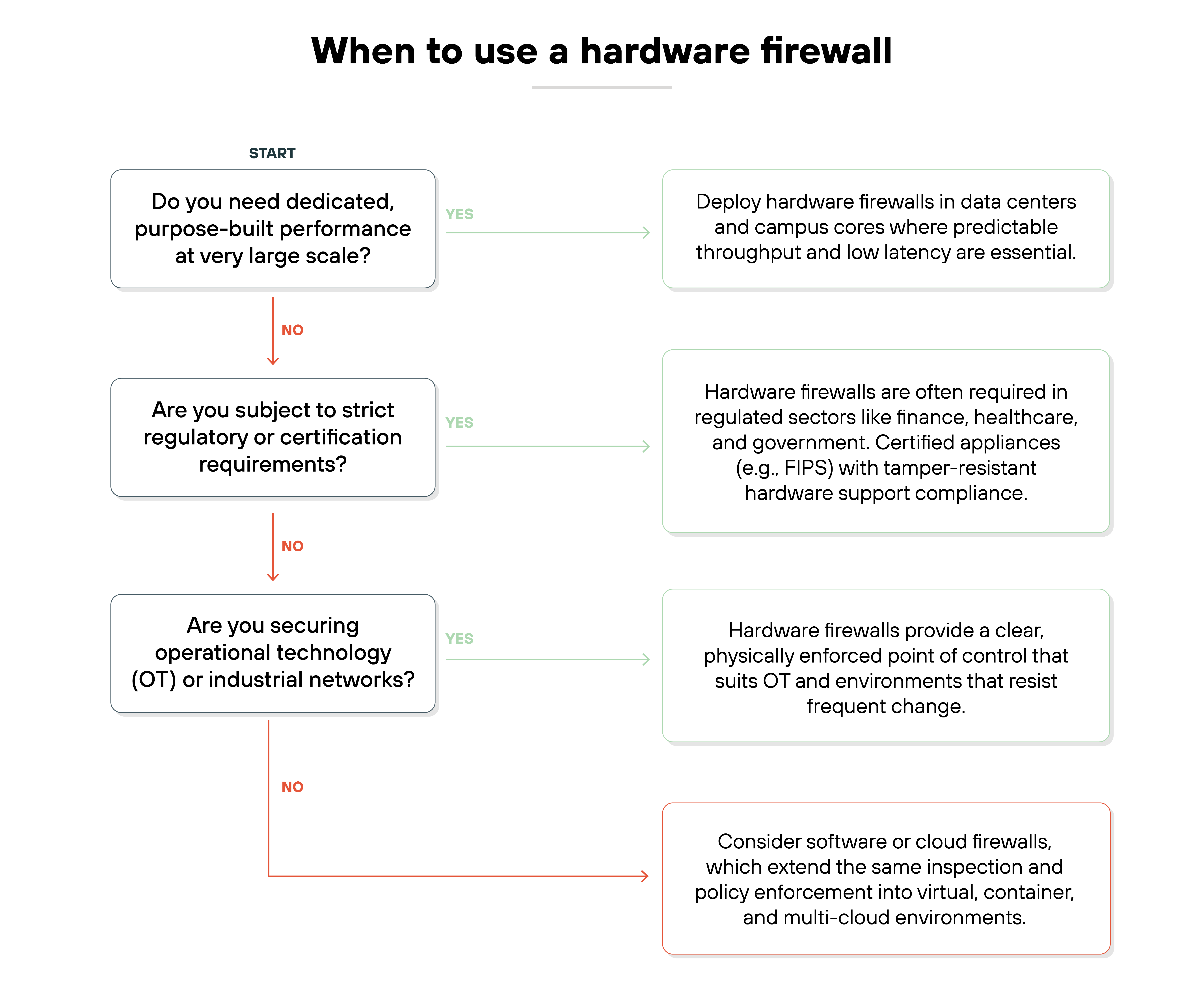 When to use a hardware firewall

START

Do you need dedicated, purpose-built performance at very large scale?

YES

Deploy hardware firewalls in data centers and campus cores where predictable throughput and low latency are essential.

NO

Are you subject to strict regulatory or certification requirements?

YES

Hardware firewalls are often required in regulated sectors like finance, healthcare, and government. Certified appliances (e.g., FIPS) with tamper-resistant hardware support compliance.

NO

Are you securing operational technology (OT) or industrial networks?

YES

Hardware firewalls provide a clear, physically enforced point of control that suits OT and environments that resist frequent change.

NO

Consider software or cloud firewalls, which extend the same inspection and policy enforcement into virtual, container, and multi-cloud environments.